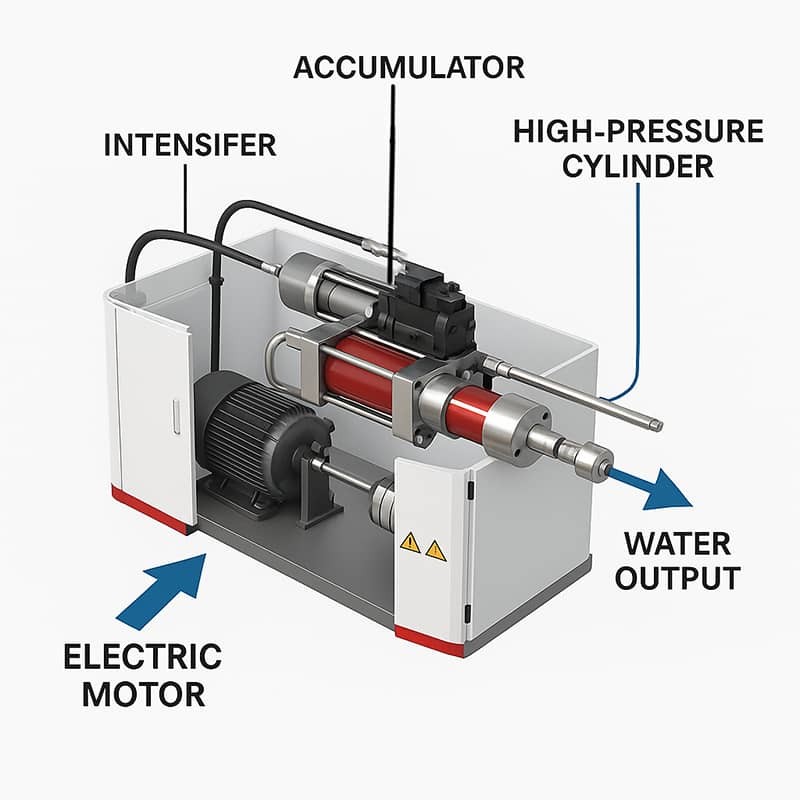 ACCUMULATOR

INTENSIFER

HIGH-PRESSURE CYLINDER

WATER OUTPUT

ELECTRIC MOTOR