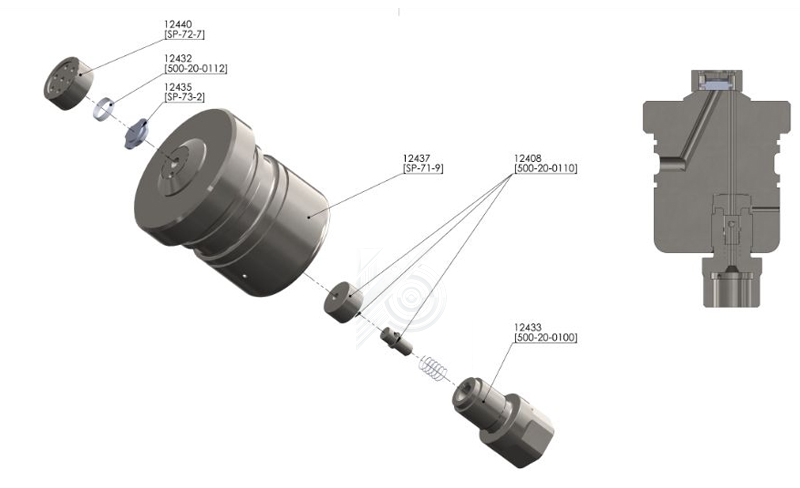 12440
[SP-72-7]

12432
[500-20-0112]

12435
[SP-73-2]

12437
[SP-71-9]

12408
[500-20-0110]

12433
[500-20-0100]