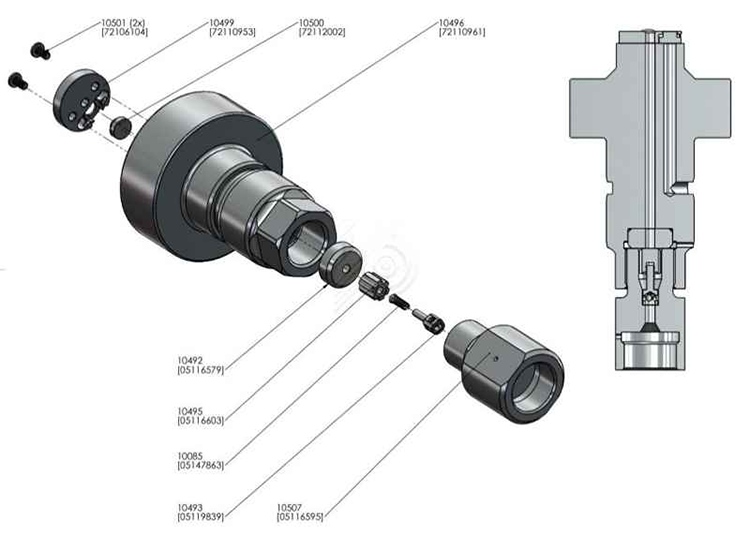 10501 (2x)
[72106104]

10499
[72110953]

10500
[72112002]

10496
[72110961]

10492
[05116579]

10495
[05116603]

10085
[05147863]

10493
[05119839]

10507
[05116595]